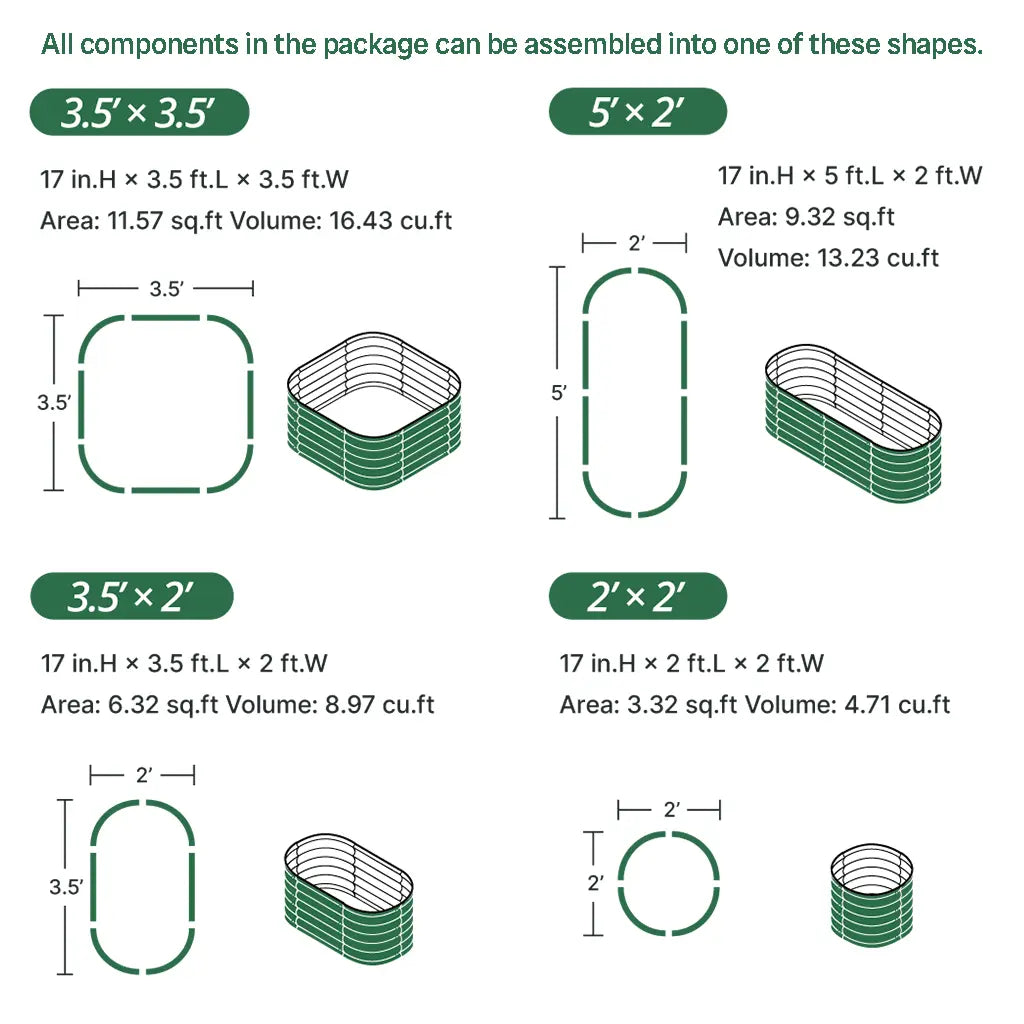 All components in the package can be assembled into one of these shapes.

3.5′ × 3.5′

17 in.H × 3.5 ft.L × 3.5 ft.W
Area: 11.57 sq.ft Volume: 16.43 cu.ft

3.5′
3.5′

5′ × 2′

17 in.H × 5 ft.L × 2 ft.W
Area: 9.32 sq.ft
Volume: 13.23 cu.ft

2′
5′

3.5′ × 2′

17 in.H × 3.5 ft.L × 2 ft.W
Area: 6.32 sq.ft Volume: 8.97 cu.ft

2′
3.5′

2′ × 2′

17 in.H × 2 ft.L × 2 ft.W
Area: 3.32 sq.ft Volume: 4.71 cu.ft

2′
2′