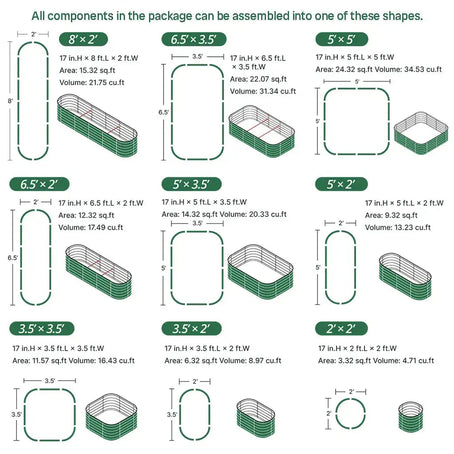 All components in the package can be assembled into one of these shapes.

2'
8'
8' × 2'
17 in.H × 8 ft.L × 2 ft.W
Area: 15.32 sq.ft
Volume: 21.75 cu.ft

6.5' × 3.5'
3.5'
6.5'
17 in.H × 6.5 ft.L × 3.5 ft.W
Area: 22.07 sq.ft
Volume: 31.34 cu.ft

5' × 5'
17 in.H × 5 ft.L × 5 ft.W
Area: 24.32 sq.ft Volume: 34.53 cu.ft
5'
5'

6.5' × 2'
2'
6.5'
17 in.H × 6.5 ft.L × 2 ft.W
Area: 12.32 sq.ft
Volume: 17.49 cu.ft

5' × 3.5'
17 in.H × 5 ft.L × 3.5 ft.W
Area: 14.32 sq.ft Volume: 20.33 cu.ft
3.5'
5'

5' × 2'
17 in.H × 5 ft.L × 2 ft.W
Area: 9.32 sq.ft
Volume: 13.23 cu.ft
2'
5'

3.5' × 3.5'
17 in.H × 3.5 ft.L × 3.5 ft.W
Area: 11.57 sq.ft Volume: 16.43 cu.ft
3.5'
3.5'

3.5' × 2'
17 in.H × 3.5 ft.L × 2 ft.W
Area: 6.32 sq.ft Volume: 8.97 cu.ft
2'
3.5'

2' × 2'
17 in.H × 2 ft.L × 2 ft.W
Area: 3.32 sq.ft Volume: 4.71 cu.ft
2'
2'