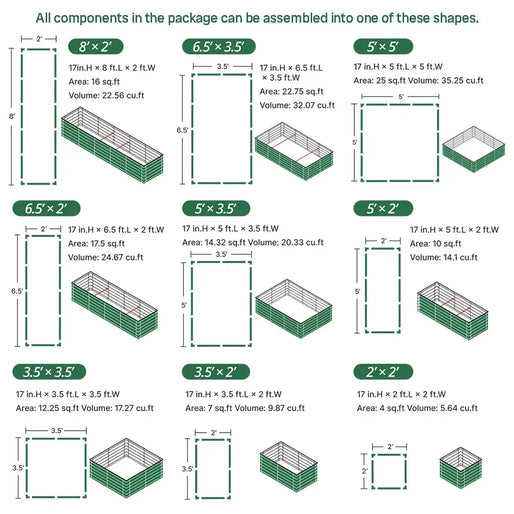 All components in the package can be assembled into one of these shapes.

2'
8'
8' × 2'
17in.H × 8 ft.L × 2 ft.W
Area: 16 sq.ft
Volume: 22.56 cu.ft

6.5' × 3.5'
3.5'
6.5'
17 in.H × 6.5 ft.L × 3.5 ft.W
Area: 22.75 sq.ft
Volume: 32.07 cu.ft

5' × 5'
17 in.H × 5 ft.L × 5 ft.W
Area: 25 sq.ft Volume: 35.25 cu.ft
5'
5'

6.5' × 2'
2'
6.5'
17 in.H × 6.5 ft.L × 2 ft.W
Area: 17.5 sq.ft
Volume: 24.67 cu.ft

5' × 3.5'
17 in.H × 5 ft.L × 3.5 ft.W
Area: 14.32 sq.ft Volume: 20.33 cu.ft
3.5'
5'

5' × 2'
17 in.H × 5 ft.L × 2 ft.W
Area: 10 sq.ft
Volume: 14.1 cu.ft
2'
5'

3.5' × 3.5'
17 in.H × 3.5 ft.L × 3.5 ft.W
Area: 12.25 sq.ft Volume: 17.27 cu.ft
3.5'
3.5'

3.5' × 2'
17 in.H × 3.5 ft.L × 2 ft.W
Area: 7 sq.ft Volume: 9.87 cu.ft
2'
3.5'

2' × 2'
17 in.H × 2 ft.L × 2 ft.W
Area: 4 sq.ft Volume: 5.64 cu.ft
2'
2'