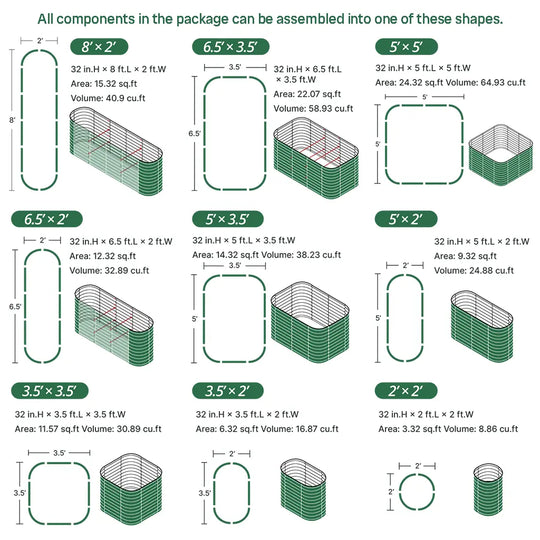 All components in the package can be assembled into one of these shapes.

2'
8'
8' × 2'
32 in.H × 8 ft.L × 2 ft.W
Area: 15.32 sq.ft
Volume: 40.9 cu.ft

6.5' × 3.5'
3.5'
6.5'
32 in.H × 6.5 ft.L × 3.5 ft.W
Area: 22.07 sq.ft
Volume: 58.93 cu.ft

5' × 5'
32 in.H × 5 ft.L × 5 ft.W
Area: 24.32 sq.ft Volume: 64.93 cu.ft
5'
5'

6.5' × 2'
2'
6.5'
32 in.H × 6.5 ft.L × 2 ft.W
Area: 12.32 sq.ft
Volume: 32.89 cu.ft

5' × 3.5'
32 in.H × 5 ft.L × 3.5 ft.W
Area: 14.32 sq.ft Volume: 38.23 cu.ft
3.5'
5'

5' × 2'
32 in.H × 5 ft.L × 2 ft.W
Area: 9.32 sq.ft
Volume: 24.88 cu.ft
2'
5'

3.5' × 3.5'
32 in.H × 3.5 ft.L × 3.5 ft.W
Area: 11.57 sq.ft Volume: 30.89 cu.ft
3.5'
3.5'

3.5' × 2'
32 in.H × 3.5 ft.L × 2 ft.W
Area: 6.32 sq.ft Volume: 16.87 cu.ft
2'
3.5'

2' × 2'
32 in.H × 2 ft.L × 2 ft.W
Area: 3.32 sq.ft Volume: 8.86 cu.ft
2'
2'